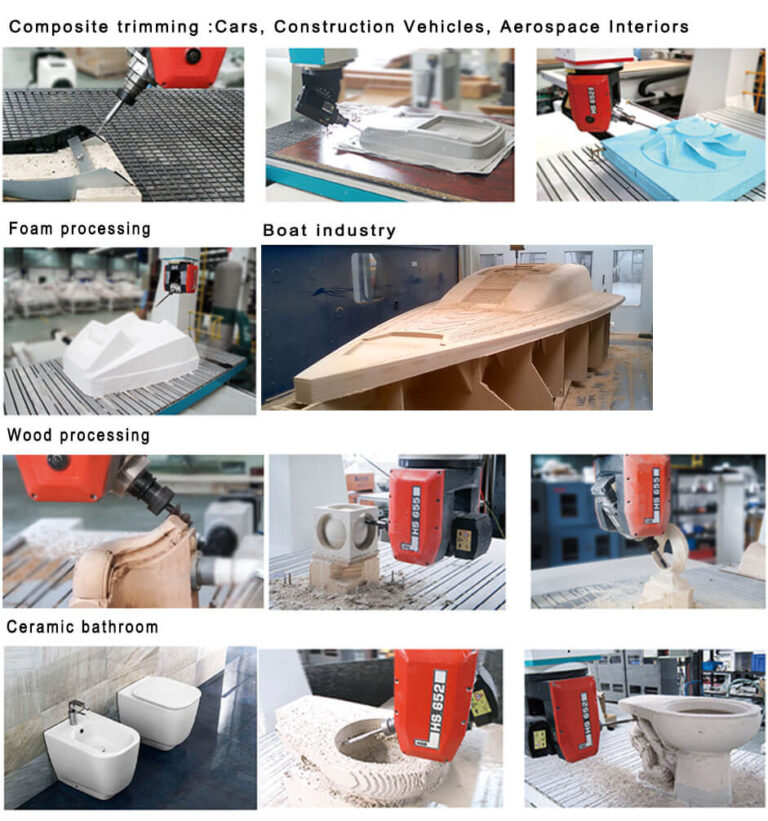 Composite trimming :Cars, Construction Vehicles, Aerospace Interiors

HS 652

Foam processing

Boat industry

Wood processing

HS 655

HS 655

Ceramic bathroom

HS 652

HS 652